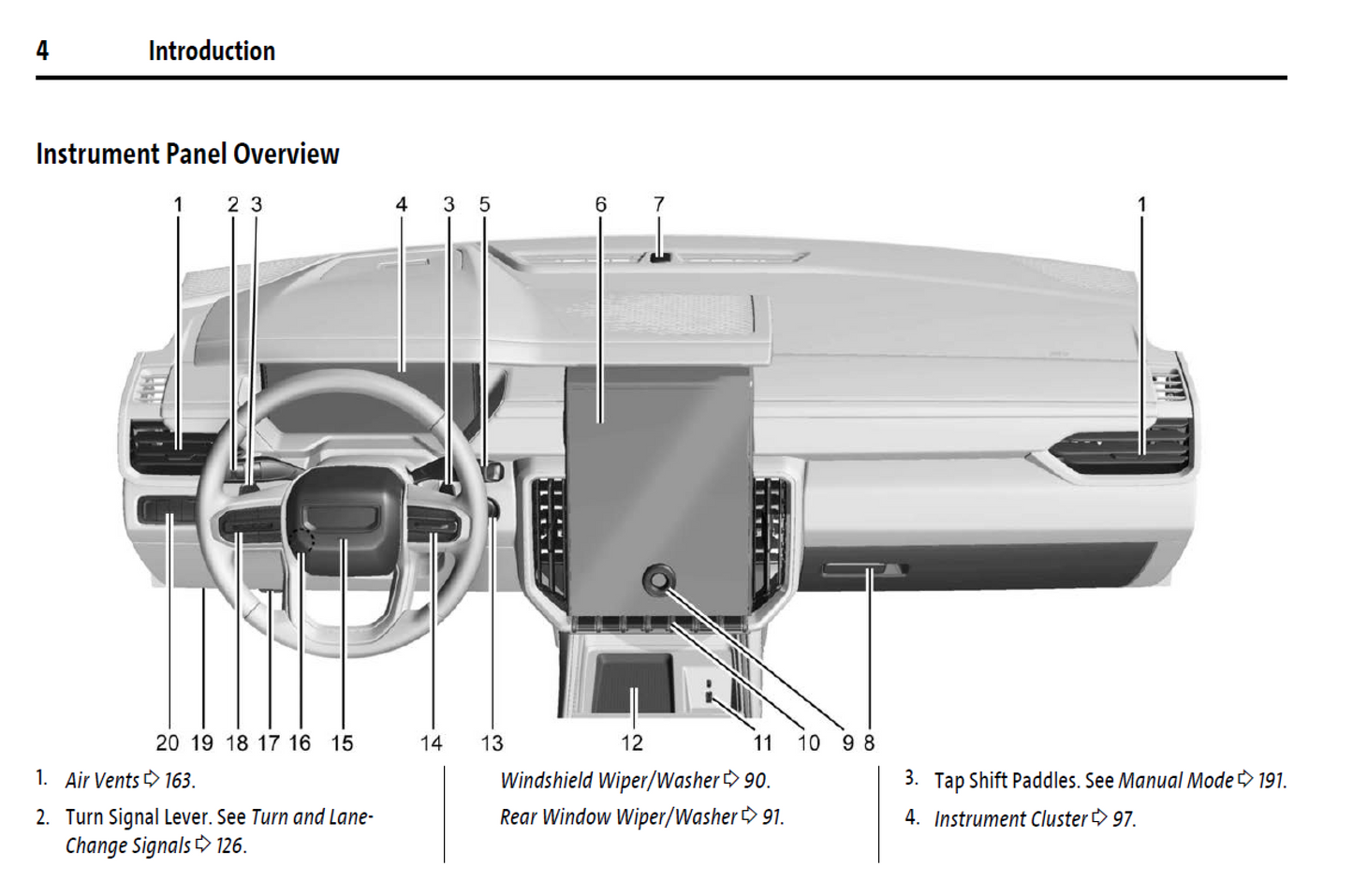 4 Introduction

Instrument Panel Overview

1 2 3 4 3 5 6 7 1

20 19 18 17 16 15 14 13 12 11 10 9 8

1. Air Vents ⇨ 163.

2. Turn Signal Lever. See Turn and Lane-Change Signals ⇨ 126.

Windshield Wiper/Washer ⇨ 90.

Rear Window Wiper/Washer ⇨ 91.

3. Tap Shift Paddles. See Manual Mode ⇨ 191.

4. Instrument Cluster ⇨ 97.