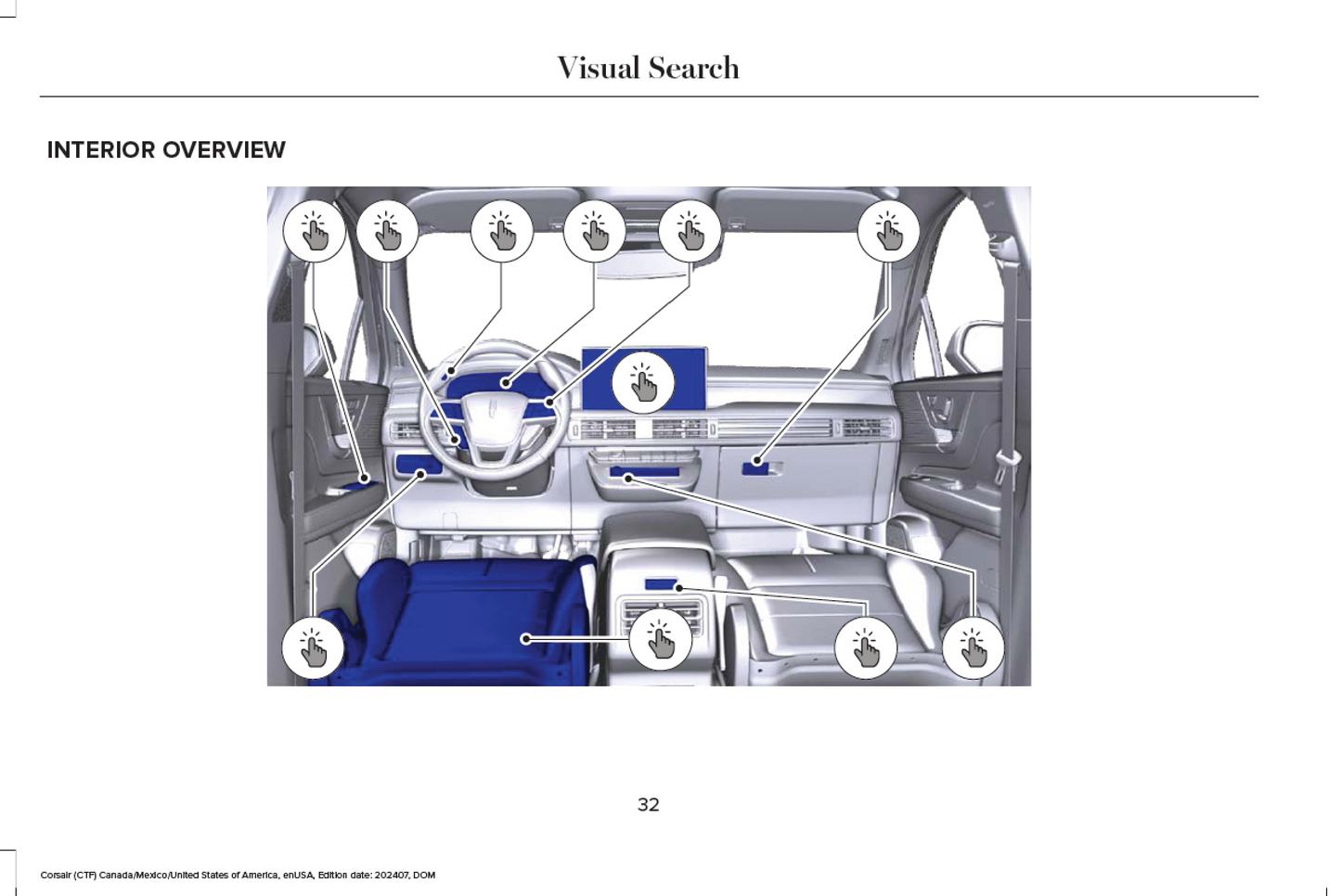 Visual Search

INTERIOR OVERVIEW

32

Corsair (CTF) Canada/Mexico/United States of America, enUSA, Edition date: 202407, DOM