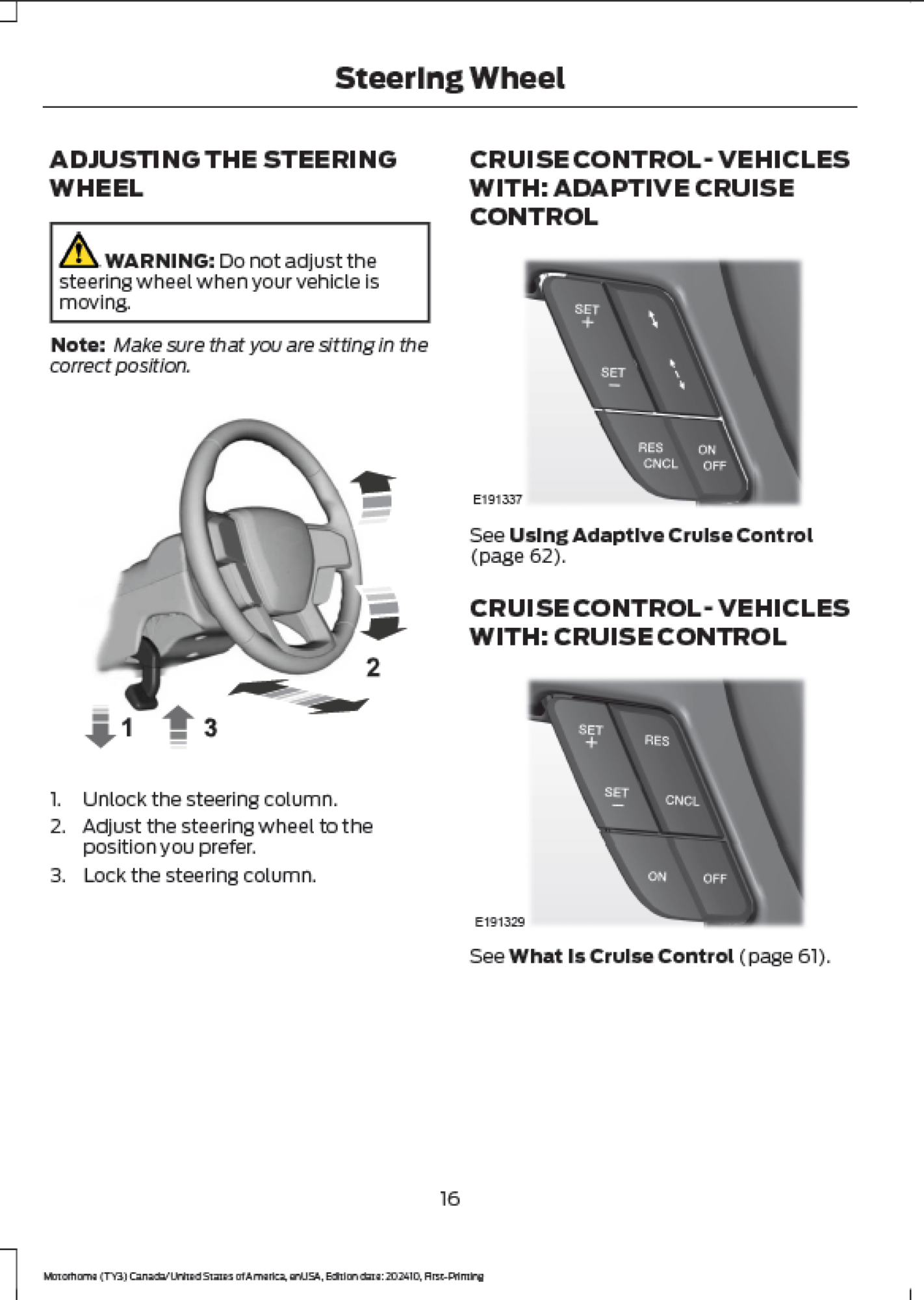 Steering Wheel

ADJUSTING THE STEERING WHEEL

WARNING: Do not adjust the steering wheel when your vehicle is moving.

Note: Make sure that you are sitting in the correct position.

2

1 3

1. Unlock the steering column.
2. Adjust the steering wheel to the position you prefer.
3. Lock the steering column.

CRUISE CONTROL - VEHICLES WITH: ADAPTIVE CRUISE CONTROL

SET
+
SET
−
RES
CNCL
ON
OFF

E191337

See Using Adaptive Cruise Control (page 62).

CRUISE CONTROL - VEHICLES WITH: CRUISE CONTROL

SET
+
RES
SET
−
CNCL
ON
OFF

E191329

See What Is Cruise Control (page 61).

16

Motorhome (TY3) Canada/United States of America, enUSA, Edition date: 202410, First-Printing