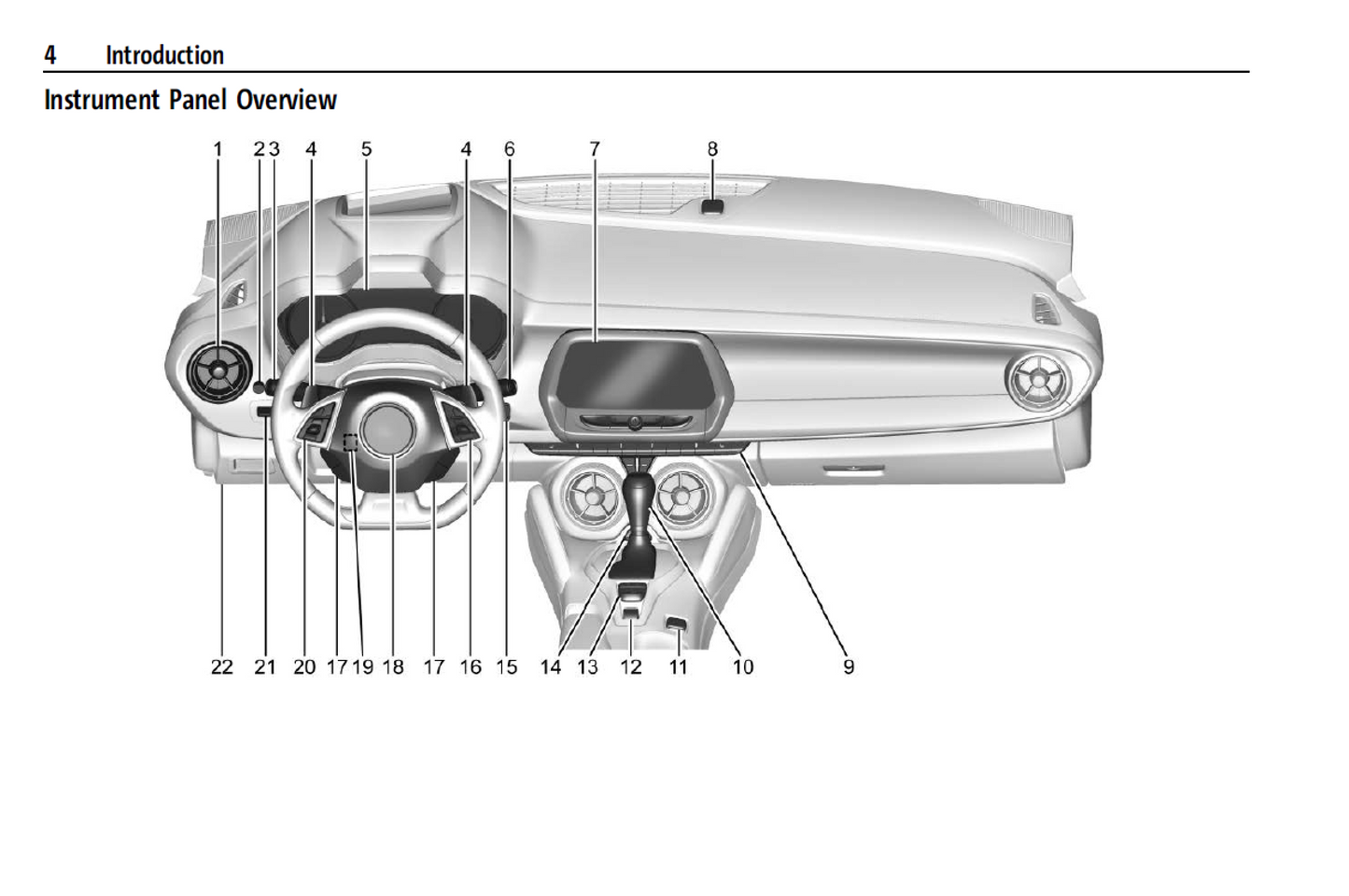 4 Introduction

Instrument Panel Overview

1 2 3 4 5 4 6 7 8

22 21 20 17 19 18 17 16 15 14 13 12 11 10 9