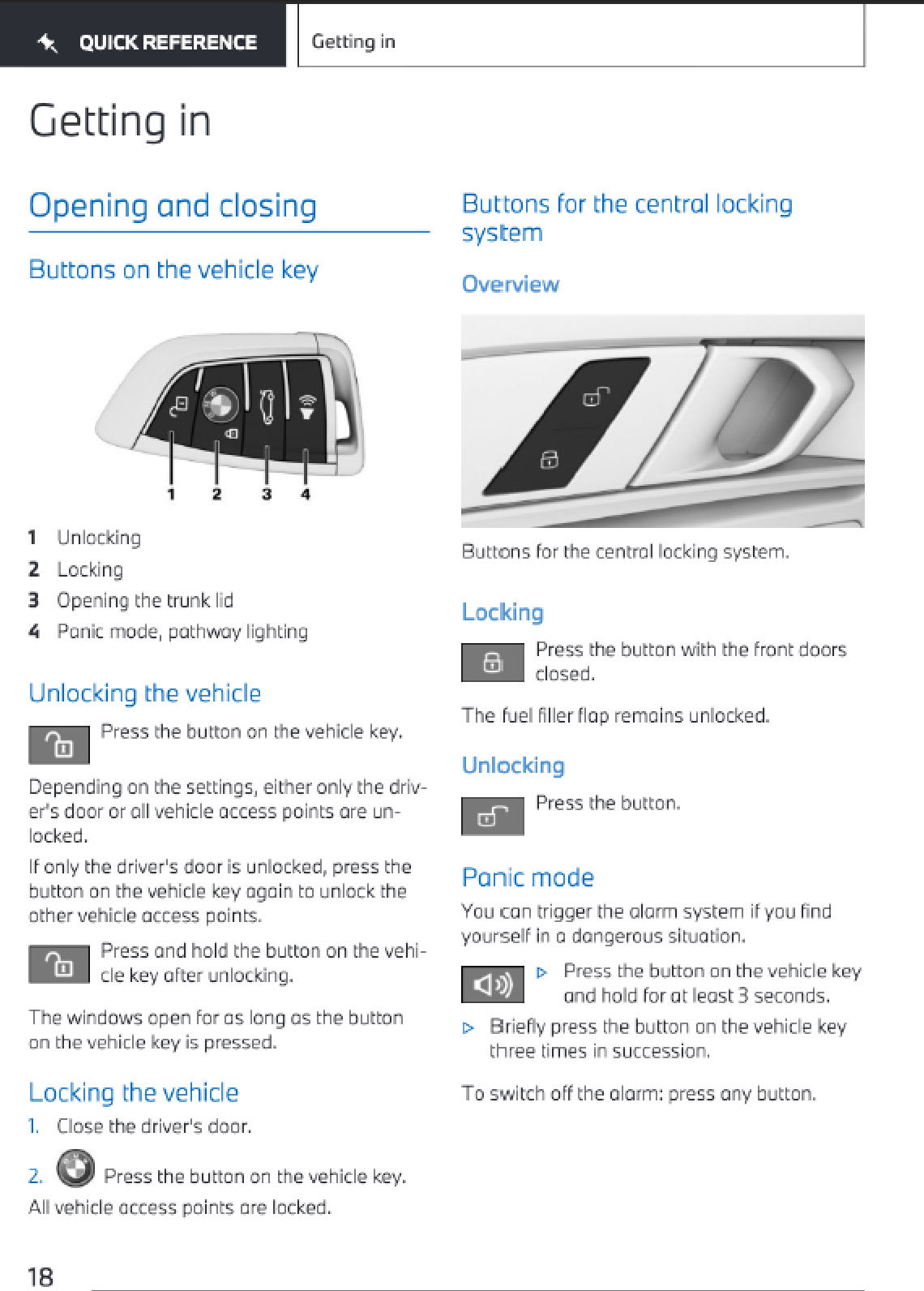 QUICK REFERENCE

Getting in

Getting in

Opening and closing

Buttons on the vehicle key

1 2 3 4

1 Unlocking
2 Locking
3 Opening the trunk lid
4 Panic mode, pathway lighting

Unlocking the vehicle

Press the button on the vehicle key.

Depending on the settings, either only the driver's door or all vehicle access points are unlocked.

If only the driver's door is unlocked, press the button on the vehicle key again to unlock the other vehicle access points.

Press and hold the button on the vehicle key after unlocking.

The windows open for as long as the button on the vehicle key is pressed.

Locking the vehicle

1. Close the driver's door.

2. Press the button on the vehicle key.

All vehicle access points are locked.

Buttons for the central locking system

Overview

Buttons for the central locking system.

Locking

Press the button with the front doors closed.

The fuel filler flap remains unlocked.

Unlocking

Press the button.

Panic mode

You can trigger the alarm system if you find yourself in a dangerous situation.

▷ Press the button on the vehicle key and hold for at least 3 seconds.

▷ Briefly press the button on the vehicle key three times in succession.

To switch off the alarm: press any button.

18