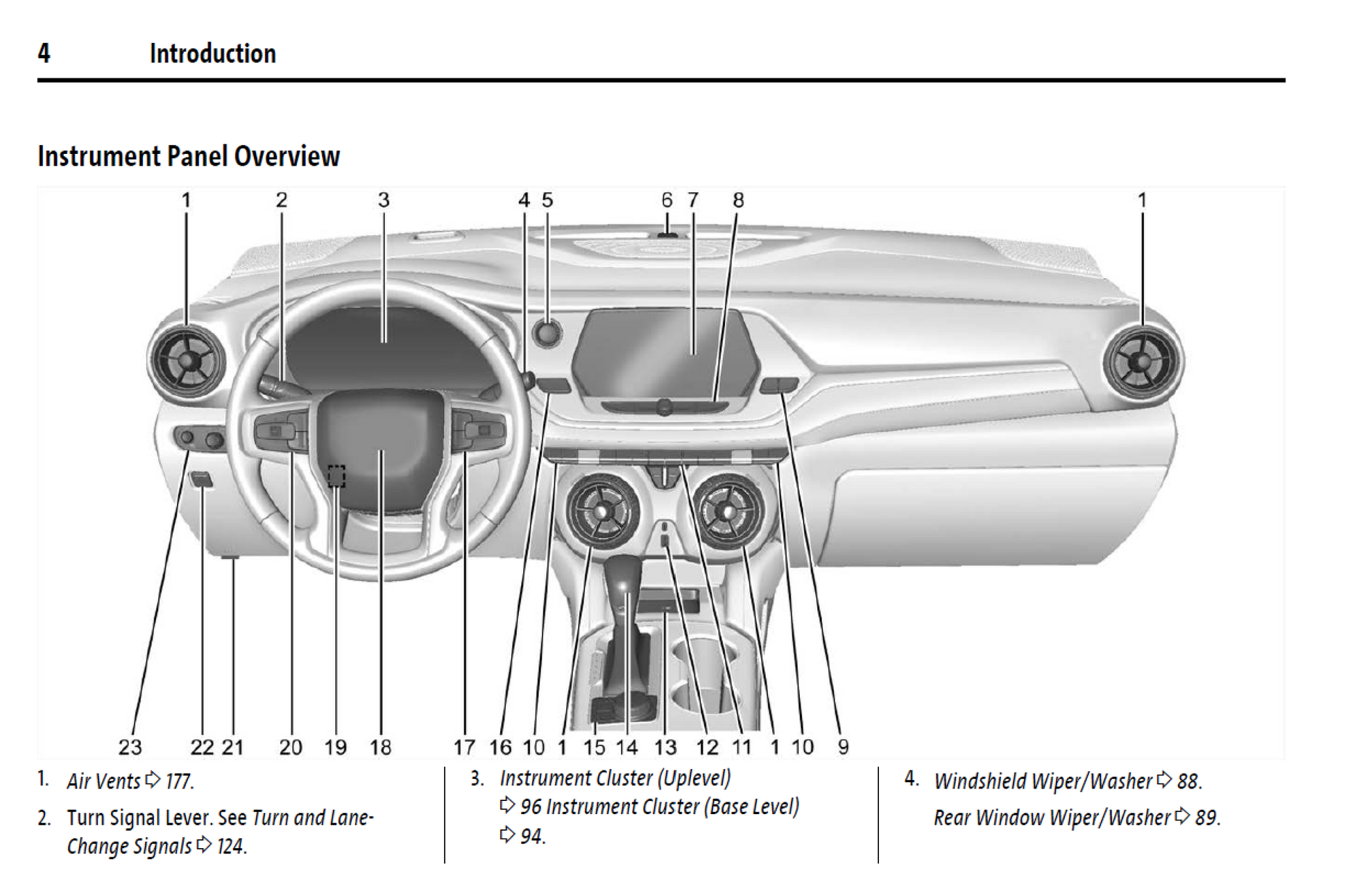 4 Introduction

Instrument Panel Overview

1 2 3 4 5 6 7 8 1

23 22 21 20 19 18 17 16 10 1 15 14 13 12 11 1 10 9

1. Air Vents ⇨ 177.

2. Turn Signal Lever. See Turn and Lane-Change Signals ⇨ 124.

3. Instrument Cluster (Uplevel) ⇨ 96 Instrument Cluster (Base Level) ⇨ 94.

4. Windshield Wiper/Washer ⇨ 88.

Rear Window Wiper/Washer ⇨ 89.