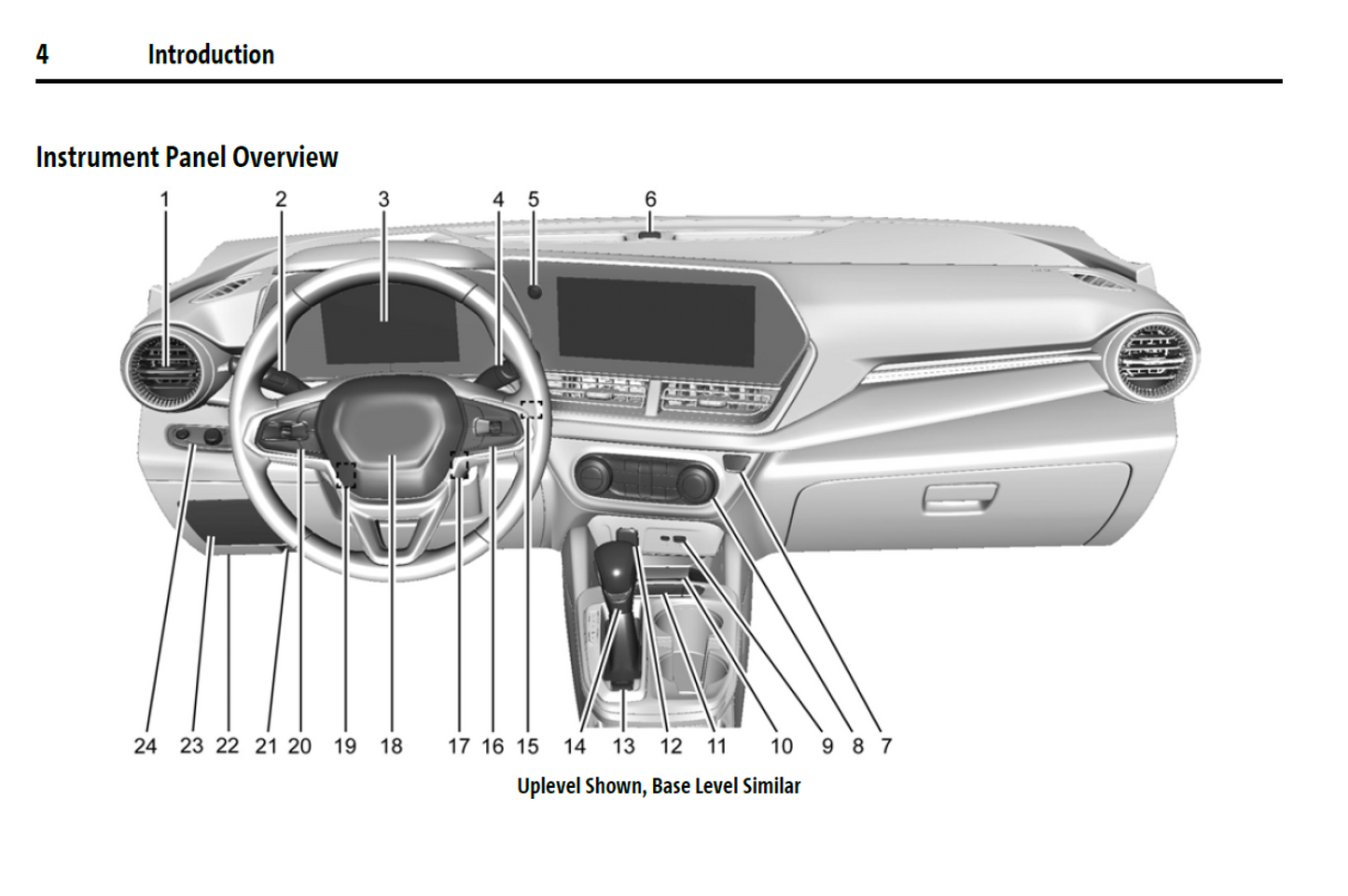 4 Introduction

Instrument Panel Overview

1 2 3 4 5 6

24 23 22 21 20 19 18 17 16 15 14 13 12 11 10 9 8 7

Uplevel Shown, Base Level Similar